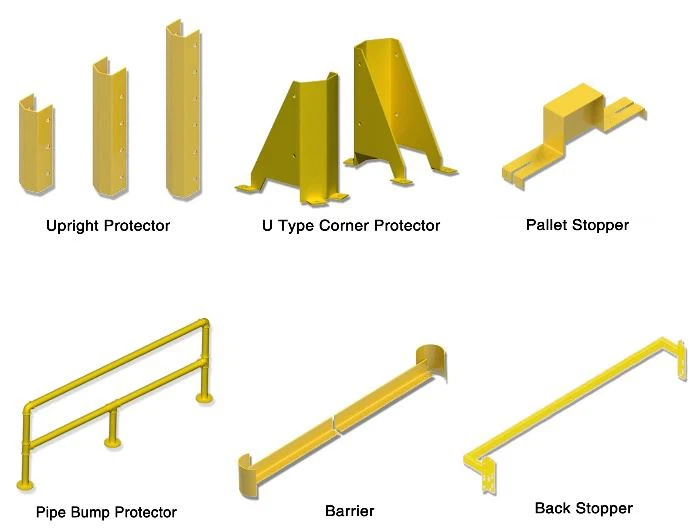 Upright Protector

U Type Corner Protector

Pallet Stopper

Pipe Bump Protector

Barrier

Back Stopper